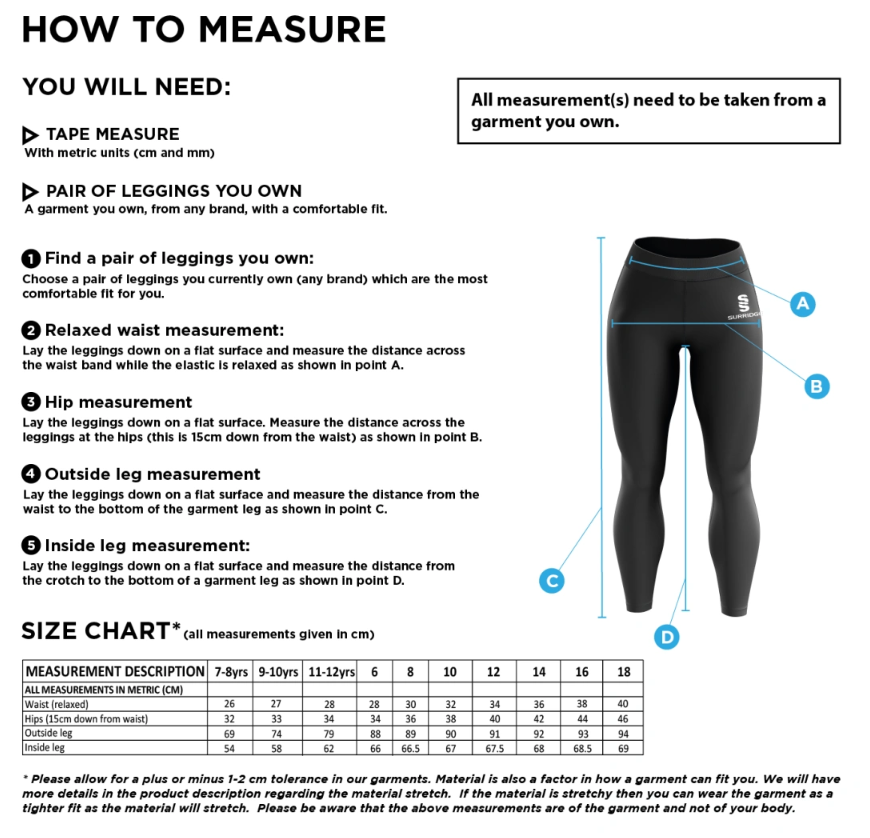 HOW TO MEASURE

YOU WILL NEED:

All measurement(s) need to be taken from a garment you own.

TAPE MEASURE
With metric units (cm and mm)

PAIR OF LEGGINGS YOU OWN
A garment you own, from any brand, with a comfortable fit.

1 Find a pair of leggings you own:
Choose a pair of leggings you currently own (any brand) which are the most comfortable fit for you.

2 Relaxed waist measurement:
Lay the leggings down on a flat surface and measure the distance across the waist band while the elastic is relaxed as shown in point A.

3 Hip measurement
Lay the leggings down on a flat surface. Measure the distance across the leggings at the hips (this is 15cm down from the waist) as shown in point B.

4 Outside leg measurement
Lay the leggings down on a flat surface and measure the distance from the waist to the bottom of the garment leg as shown in point C.

5 Inside leg measurement:
Lay the leggings down on a flat surface and measure the distance from the crotch to the bottom of a garment leg as shown in point D.

SURRIDGE

A

B

C

D

SIZE CHART* (all measurements given in cm)

| MEASUREMENT DESCRIPTION | 7-8yrs | 9-10yrs | 11-12yrs | 6 | 8 | 10 | 12 | 14 | 16 | 18 |
|---|---|---|---|---|---|---|---|---|---|---|
| ALL MEASUREMENTS IN METRIC (CM) | | | | | | | | | | |
| Waist (relaxed) | 26 | 27 | 28 | 28 | 30 | 32 | 34 | 36 | 38 | 40 |
| Hips (15cm down from waist) | 32 | 33 | 34 | 34 | 36 | 38 | 40 | 42 | 44 | 46 |
| Outside leg | 69 | 74 | 79 | 88 | 89 | 90 | 91 | 92 | 93 | 94 |
| Inside leg | 54 | 58 | 62 | 66 | 66.5 | 67 | 67.5 | 68 | 68.5 | 69 |

* Please allow for a plus or minus 1-2 cm tolerance in our garments. Material is also a factor in how a garment can fit you. We will have more details in the product description regarding the material stretch. If the material is stretchy then you can wear the garment as a tighter fit as the material will stretch. Please be aware that the above measurements are of the garment and not of your body.